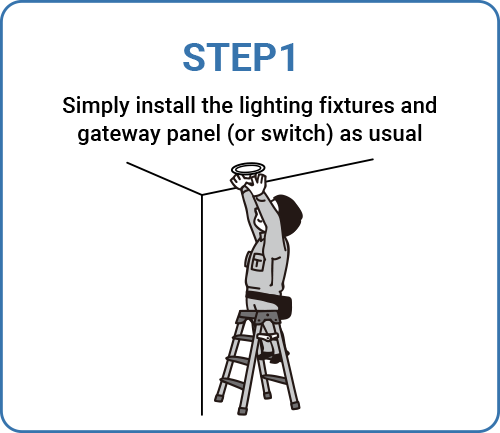 STEP1

Simply install the lighting fixtures and gateway panel (or switch) as usual